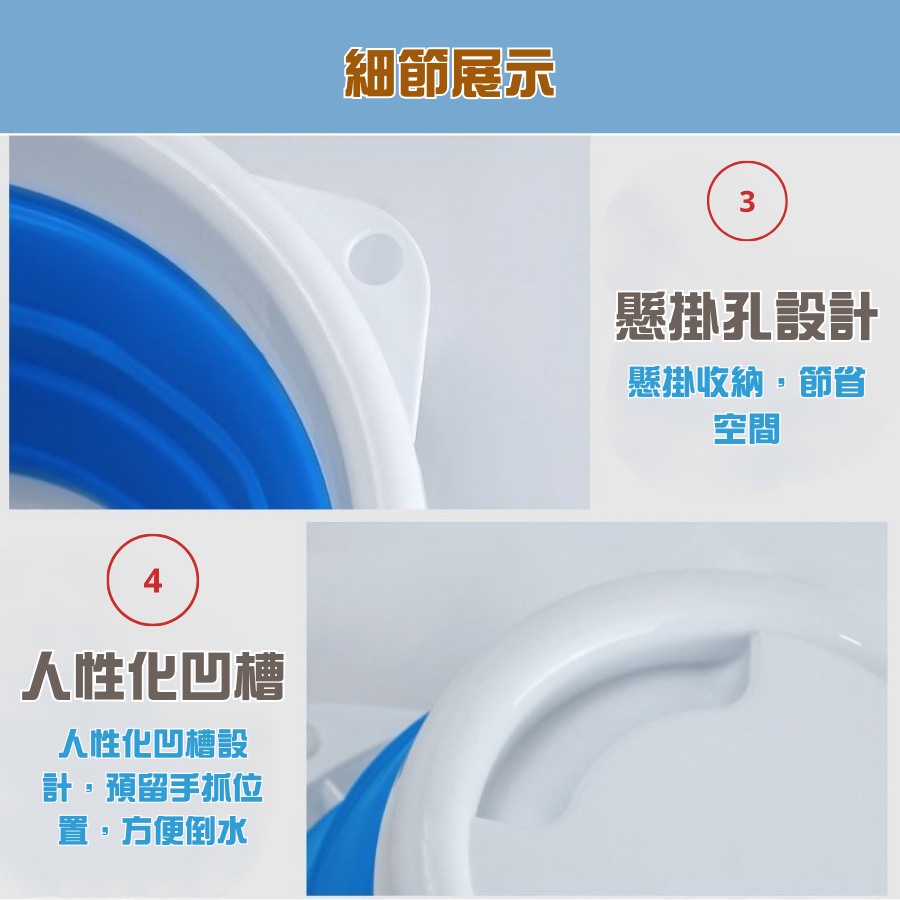 細節展示

3

懸掛孔設計

懸掛收納，節省空間

4

人性化凹槽

人性化凹槽設計，預留手抓位置，方便倒水