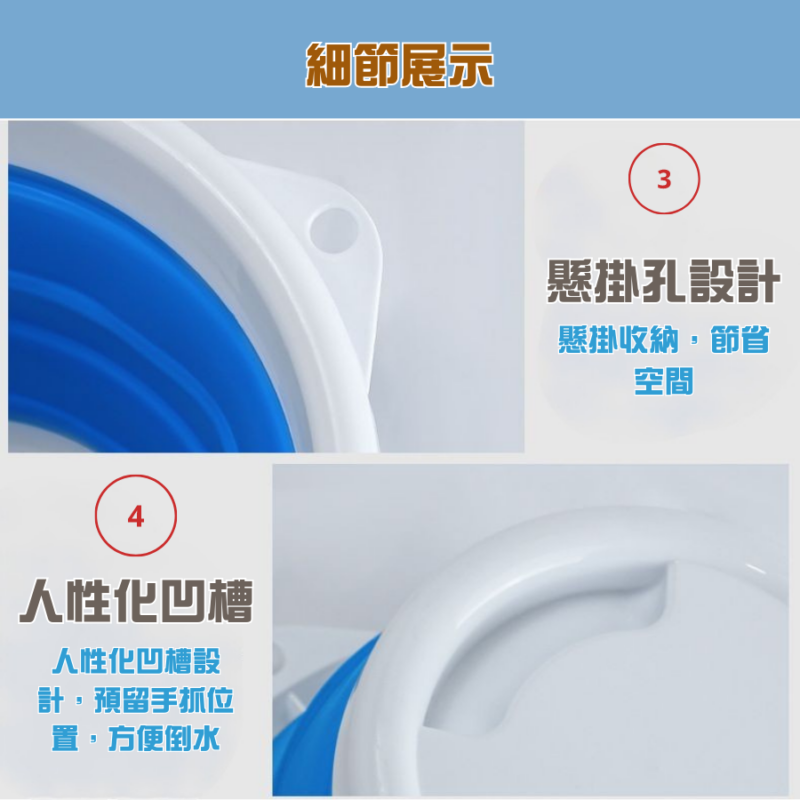 細節展示

3

懸掛孔設計

懸掛收納，節省空間

4

人性化凹槽

人性化凹槽設計，預留手抓位置，方便倒水