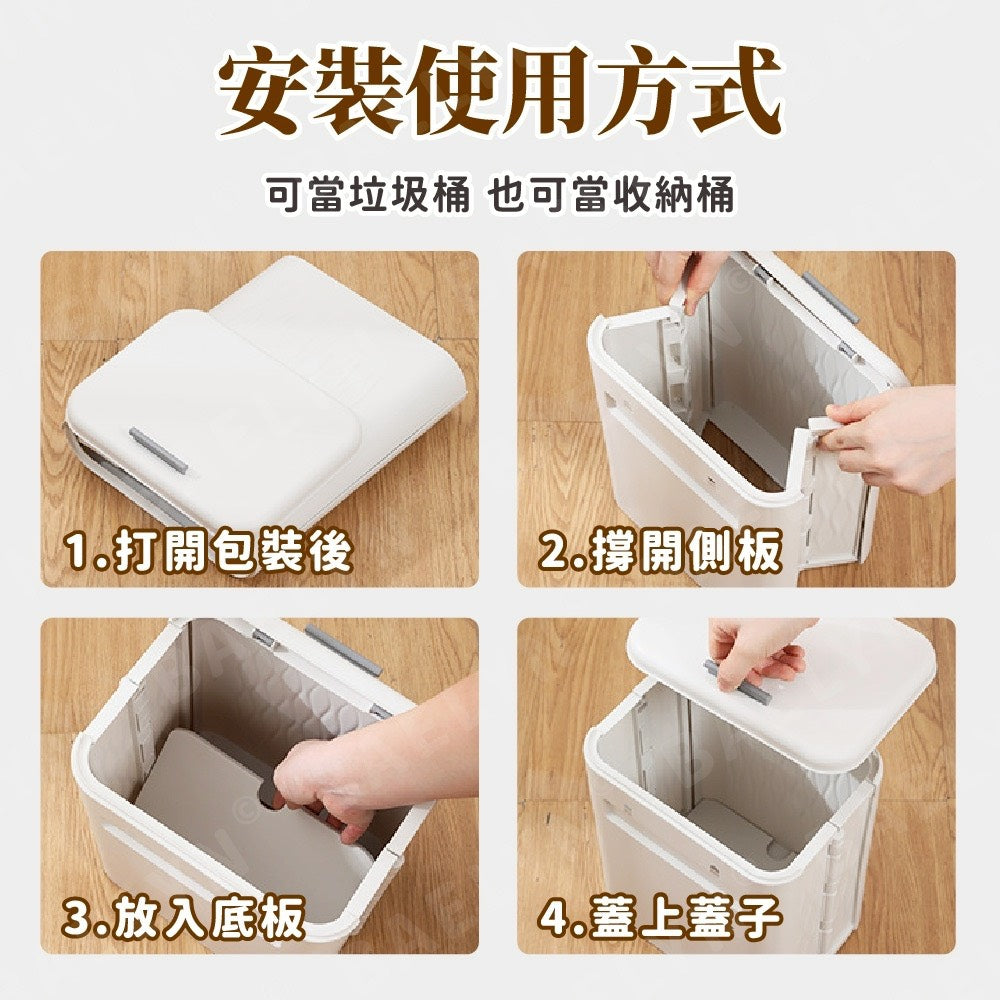 安裝使用方式

可當垃圾桶 也可當收納桶

1.打開包裝後

2.撐開側板

3.放入底板

4.蓋上蓋子