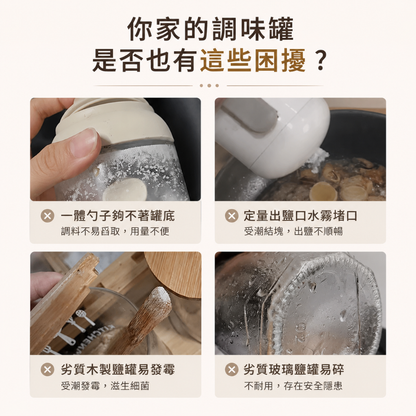 你家的調味罐
是否也有這些困擾？

一體勺子夠不著罐底
調料不易舀取，用量不便

定量出鹽口水霧堵口
受潮結塊，出鹽不順暢

劣質木製鹽罐易發霉
受潮發霉，滋生細菌

劣質玻璃鹽罐易碎
不耐用，存在安全隱患